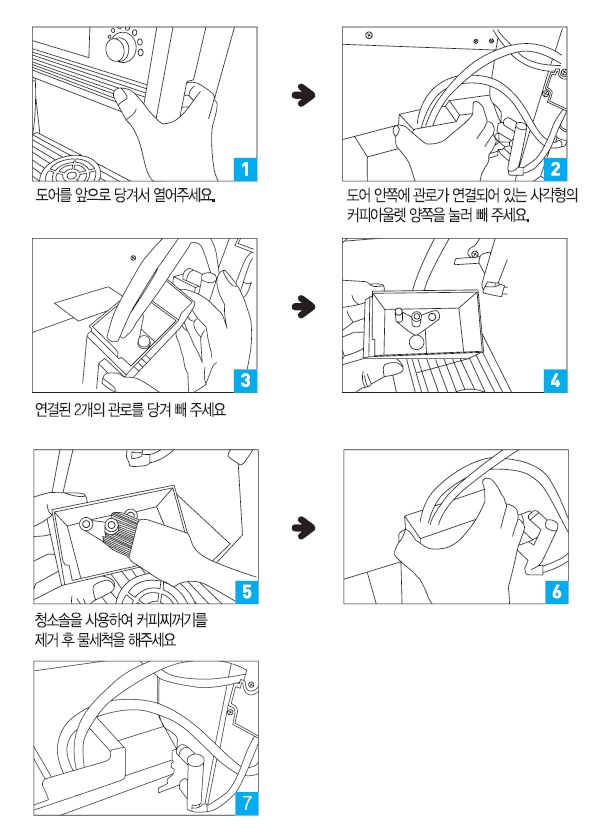 1

도어를 앞으로 당겨서 열어주세요.

2

도어 안쪽에 관로가 연결되어 있는 사각형의 커피아울렛 양쪽을 눌러 빼 주세요.

3

연결된 2개의 관로를 당겨 빼 주세요

4

5

청소솔을 사용하여 커피찌꺼기를 제거 후 물세척을 해주세요

6

7